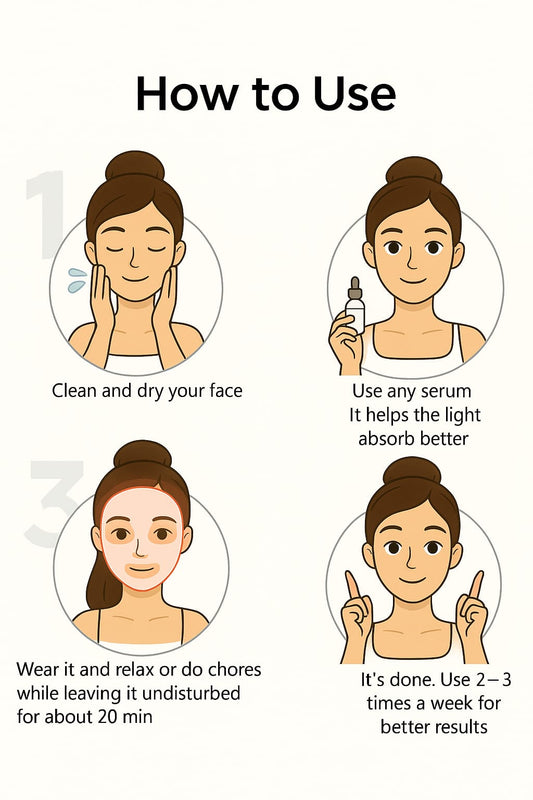 How to Use

1

Clean and dry your face

Use any serum
It helps the light absorb better

3

Wear it and relax or do chores while leaving it undisturbed for about 20 min

It's done. Use 2–3 times a week for better results